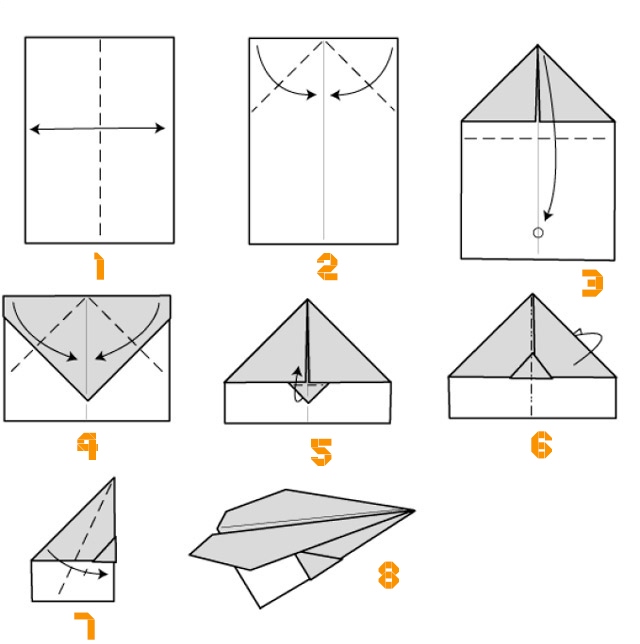 1

2

3

4

5

6

7

8